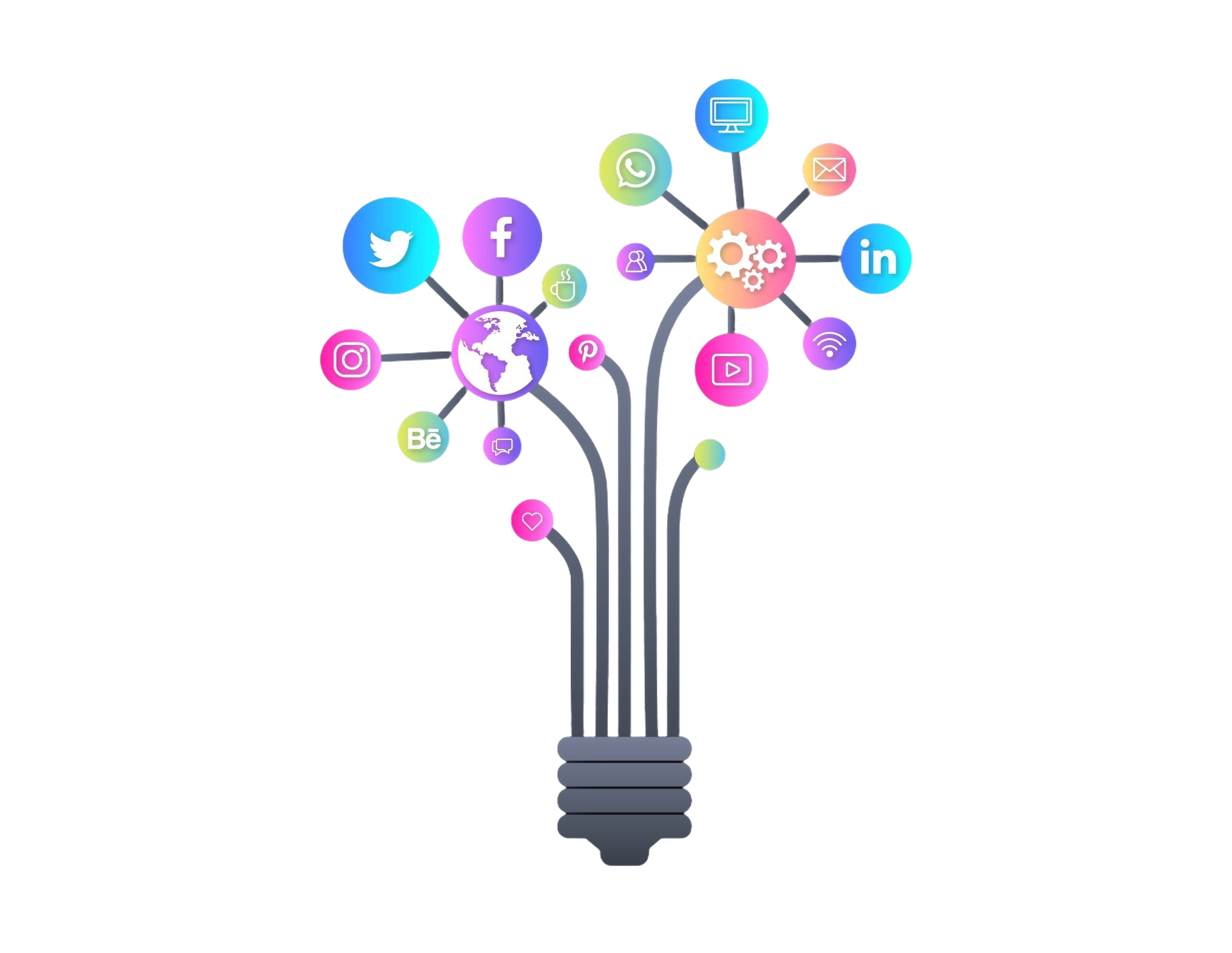 f
in
Bē